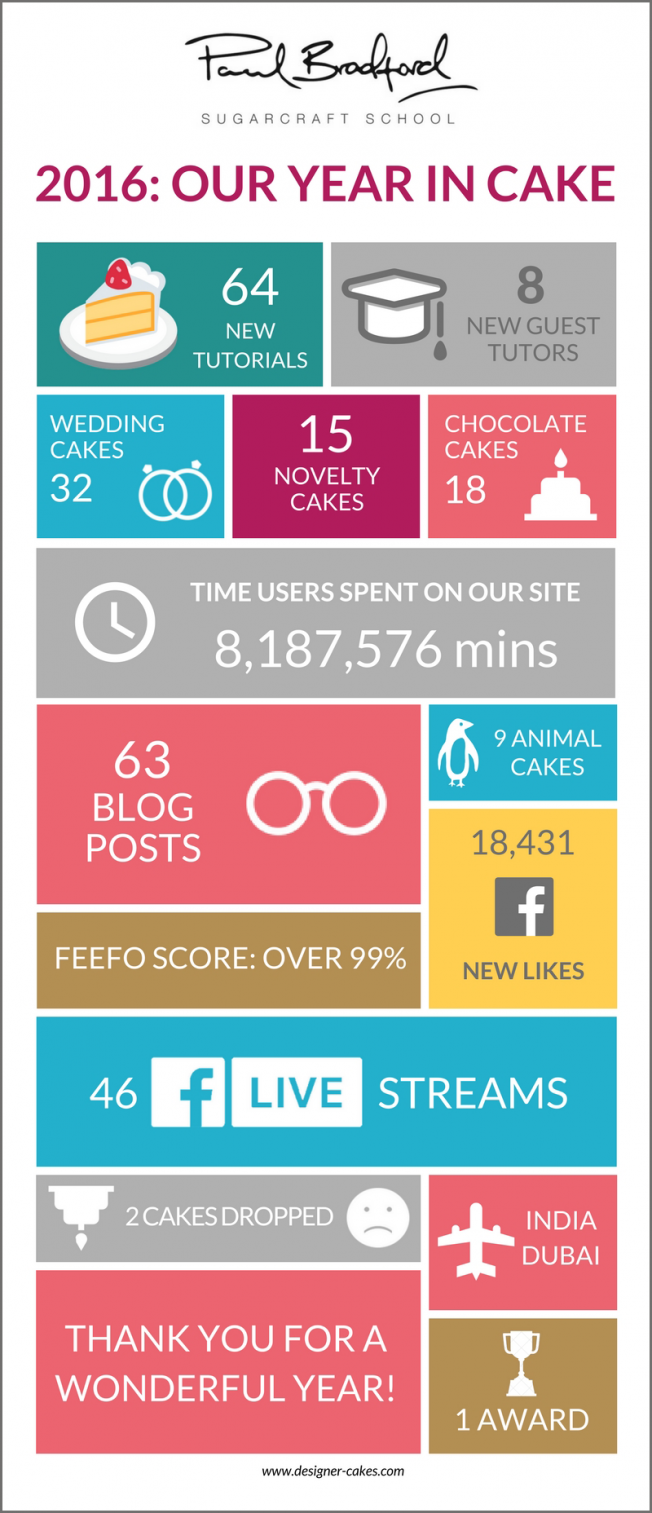 Paul Bradford
SUGARCRAFT SCHOOL

2016: OUR YEAR IN CAKE

64 NEW TUTORIALS

8 NEW GUEST TUTORS

WEDDING CAKES 32

15 NOVELTY CAKES

CHOCOLATE CAKES 18

TIME USERS SPENT ON OUR SITE
8,187,576 mins

63 BLOG POSTS

9 ANIMAL CAKES

18,431
f
NEW LIKES

FEEFO SCORE: OVER 99%

46 f LIVE STREAMS

2 CAKES DROPPED

INDIA
DUBAI

THANK YOU FOR A WONDERFUL YEAR!

1 AWARD

www.designer-cakes.com